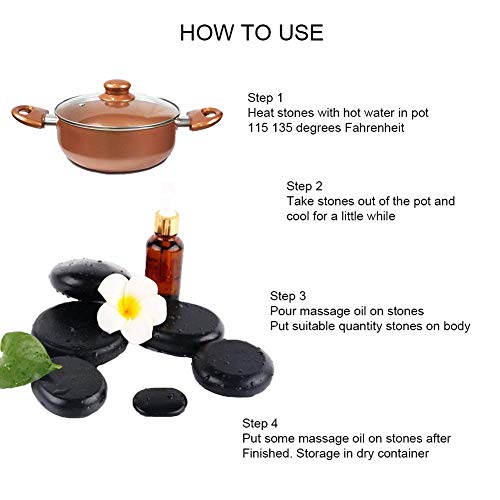 HOW TO USE

Step 1
Heat stones with hot water in pot
115 135 degrees Fahrenheit

Step 2
Take stones out of the pot and
cool for a little while

Step 3
Pour massage oil on stones
Put suitable quantity stones on body

Step 4
Put some massage oil on stones after
Finished. Storage in dry container