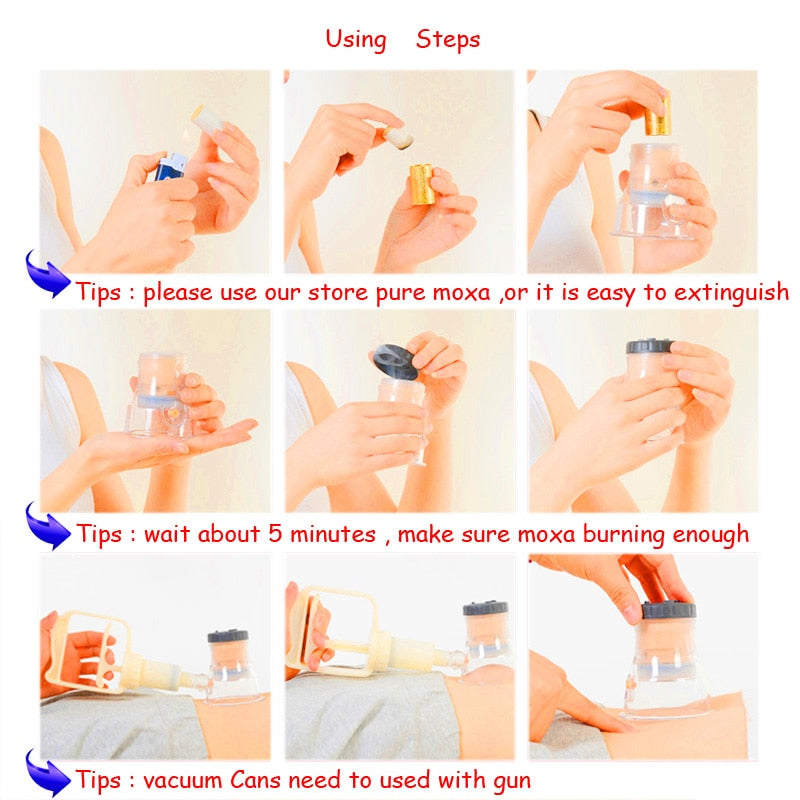 Using Steps

Tips : please use our store pure moxa ,or it is easy to extinguish

Tips : wait about 5 minutes , make sure moxa burning enough

Tips : vacuum Cans need to used with gun