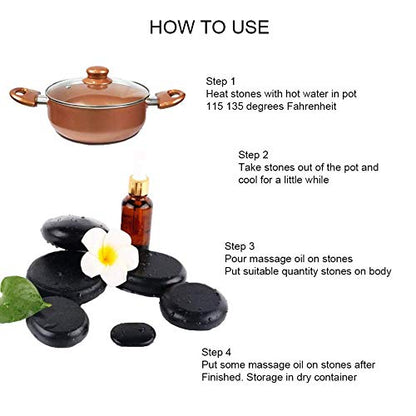 HOW TO USE

Step 1
Heat stones with hot water in pot
115 135 degrees Fahrenheit

Step 2
Take stones out of the pot and cool for a little while

Step 3
Pour massage oil on stones
Put suitable quantity stones on body

Step 4
Put some massage oil on stones after Finished. Storage in dry container